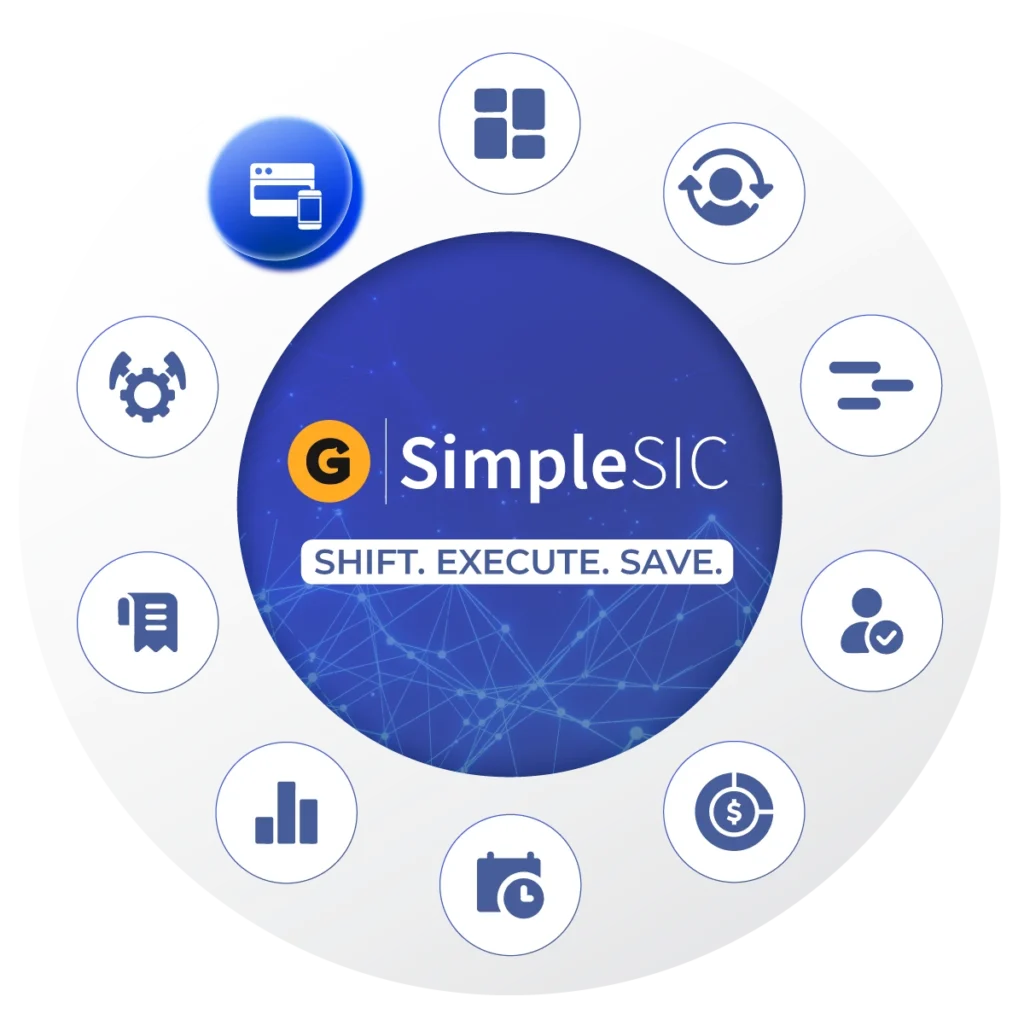 G SimpleSIC
SHIFT. EXECUTE. SAVE.