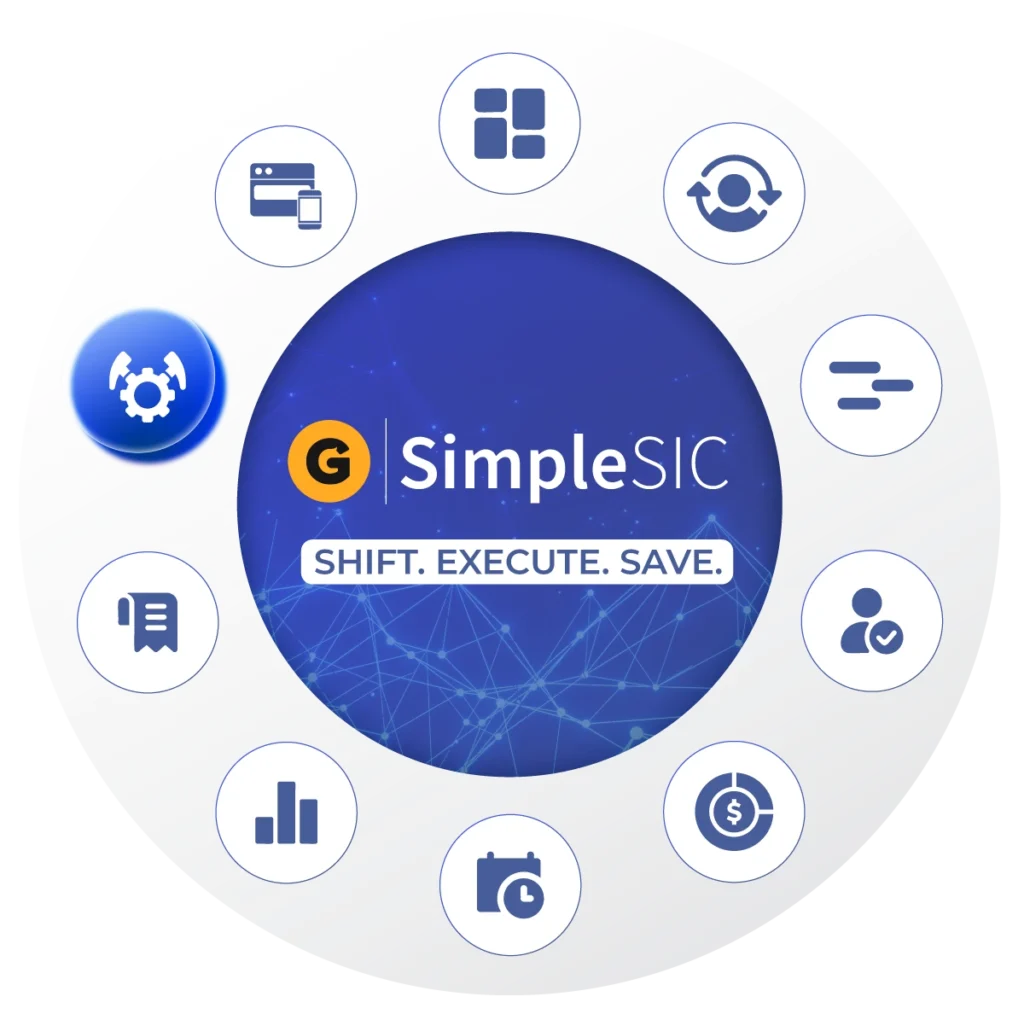 G SimpleSIC
SHIFT. EXECUTE. SAVE.