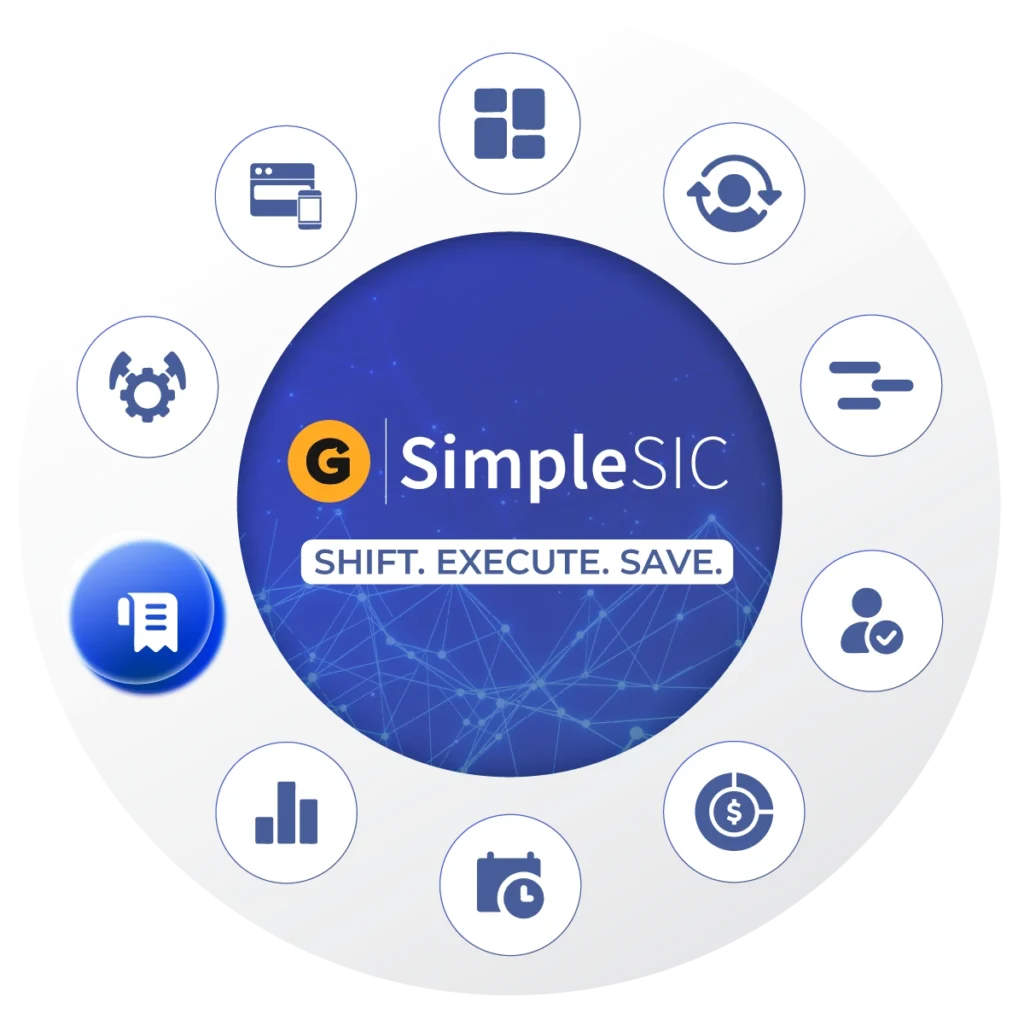 G SimpleSIC
SHIFT. EXECUTE. SAVE.