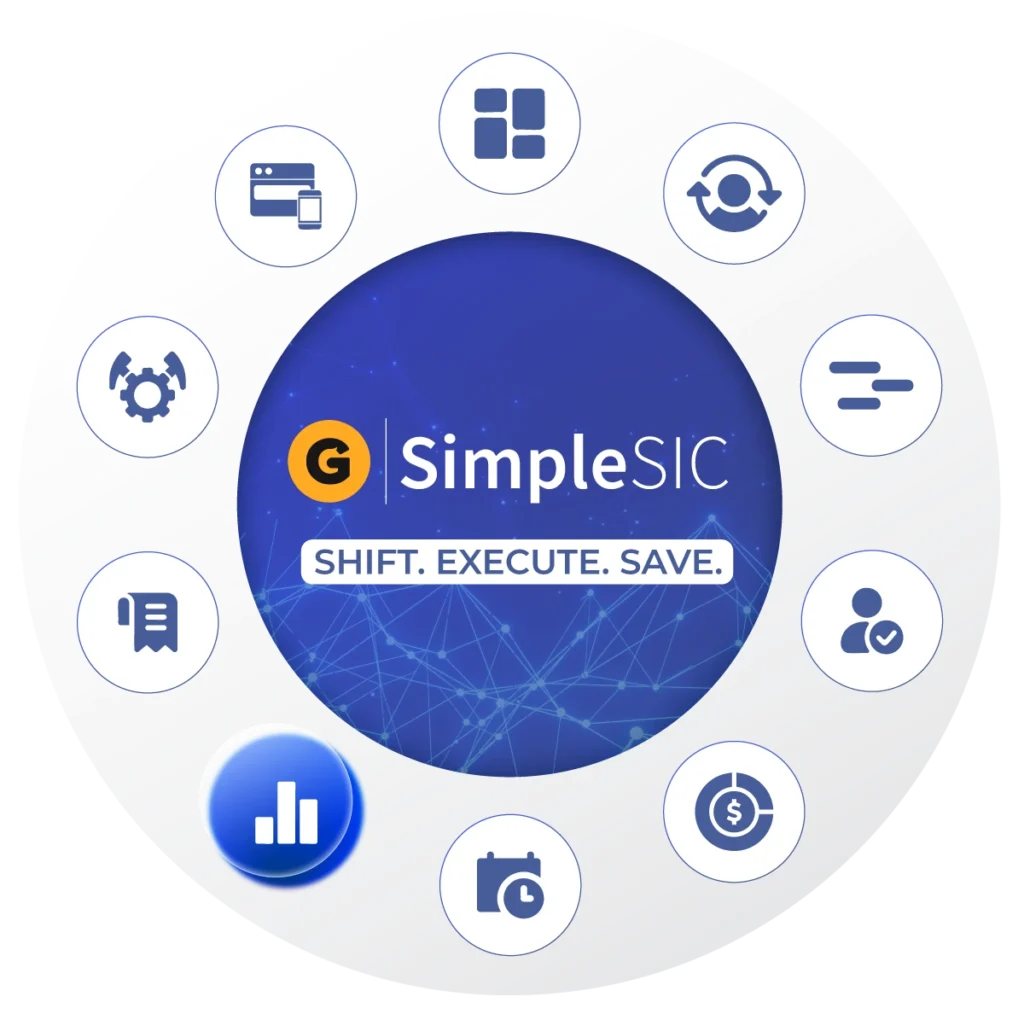 G SimpleSIC
SHIFT. EXECUTE. SAVE.