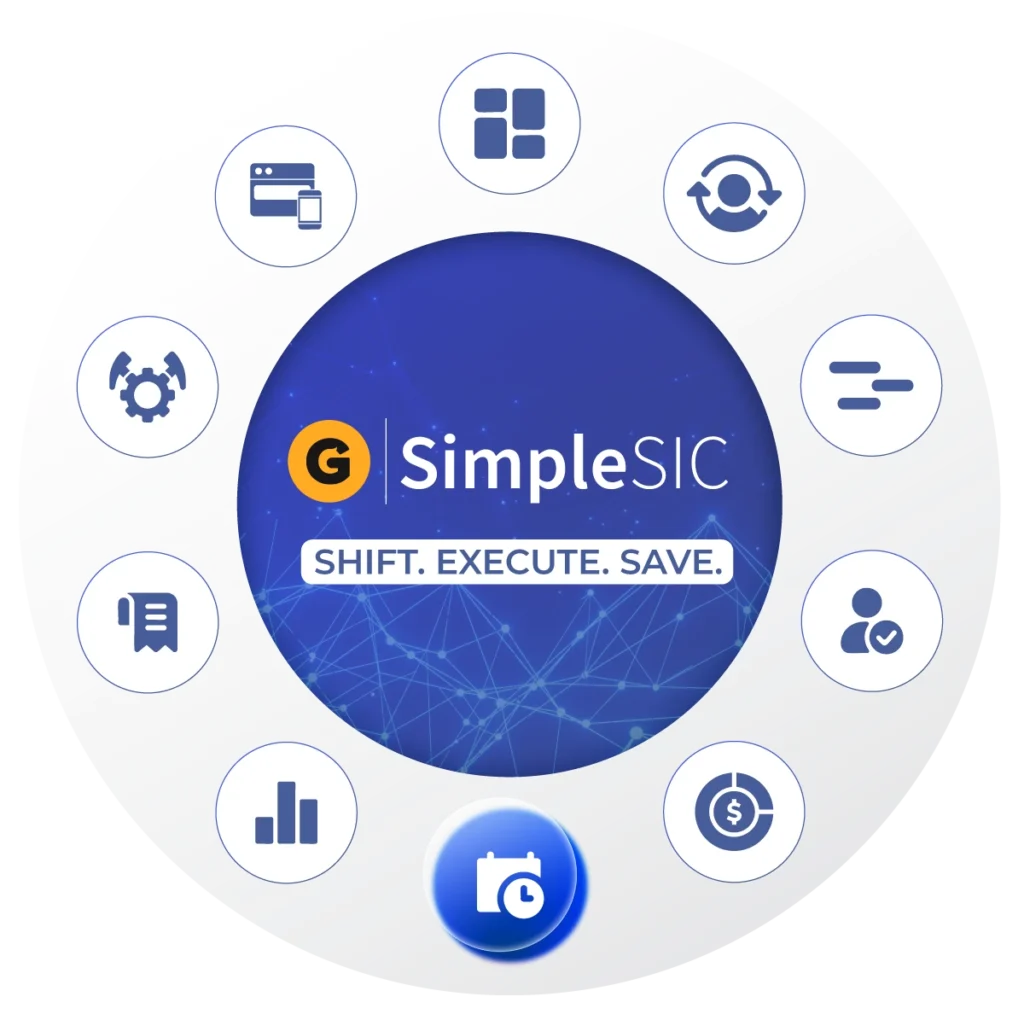 G SimpleSIC
SHIFT. EXECUTE. SAVE.