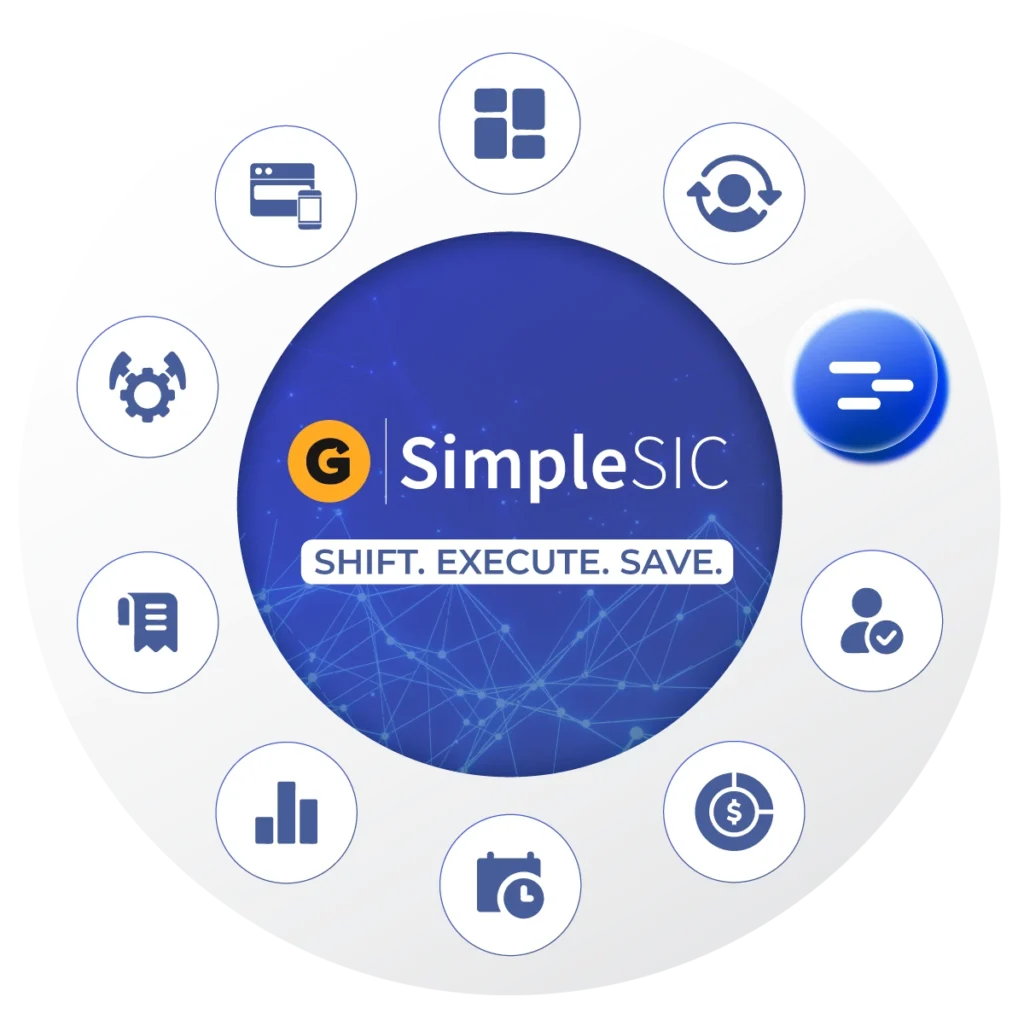 G SimpleSIC
SHIFT. EXECUTE. SAVE.